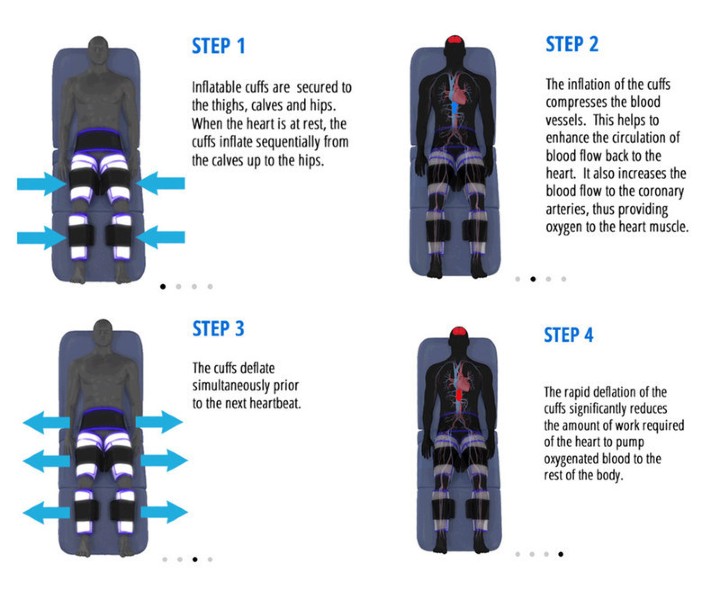 STEP 1

Inflatable cuffs are secured to the thighs, calves and hips. When the heart is at rest, the cuffs inflate sequentially from the calves up to the hips.

STEP 2

The inflation of the cuffs compresses the blood vessels. This helps to enhance the circulation of blood flow back to the heart. It also increases the blood flow to the coronary arteries, thus providing oxygen to the heart muscle.

STEP 3

The cuffs deflate simultaneously prior to the next heartbeat.

STEP 4

The rapid deflation of the cuffs significantly reduces the amount of work required of the heart to pump oxygenated blood to the rest of the body.